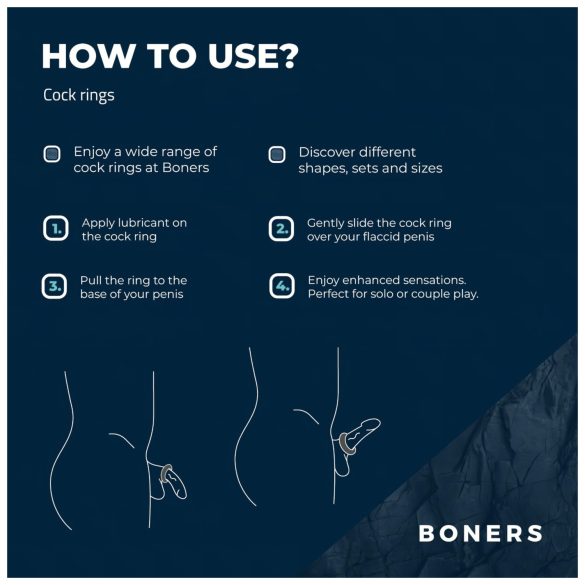 HOW TO USE?

Cock rings

Enjoy a wide range of cock rings at Boners

Discover different shapes, sets and sizes

1. Apply lubricant on the cock ring

2. Gently slide the cock ring over your flaccid penis

3. Pull the ring to the base of your penis

4. Enjoy enhanced sensations. Perfect for solo or couple play.

BONERS